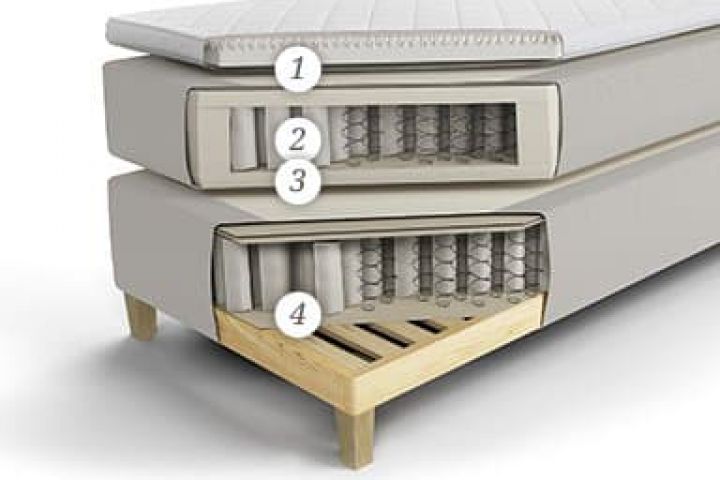 1
2
3
4