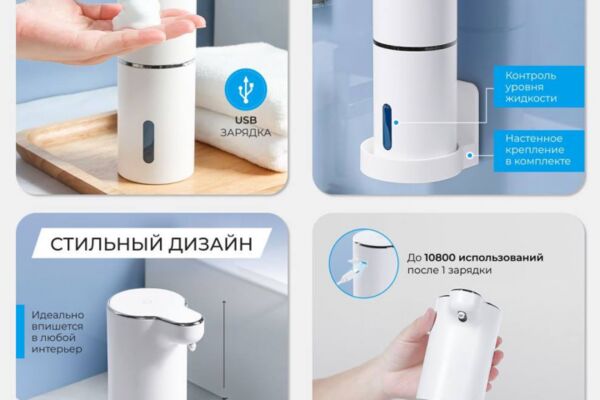 USB
ЗАРЯДКА

Контроль уровня жидкости

Настенное крепление в комплекте

СТИЛЬНЫЙ ДИЗАЙН

Идеально впишется в любой интерьер

До 10800 использований после 1 зарядки