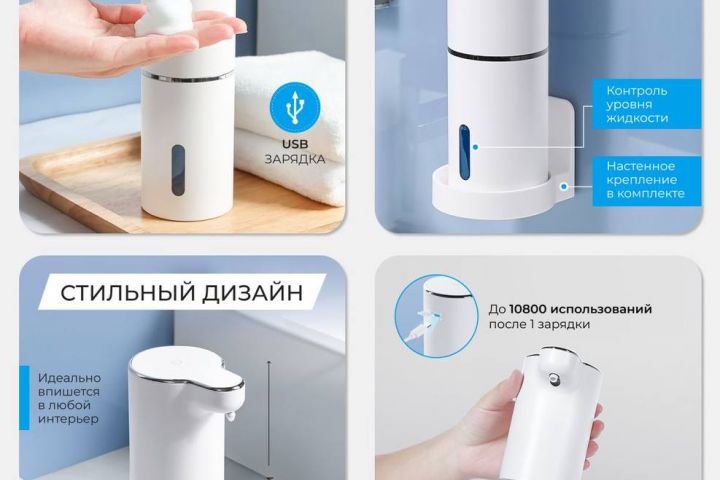 USB
ЗАРЯДКА

Контроль уровня жидкости

Настенное крепление в комплекте

СТИЛЬНЫЙ ДИЗАЙН

Идеально впишется в любой интерьер

До 10800 использований после 1 зарядки