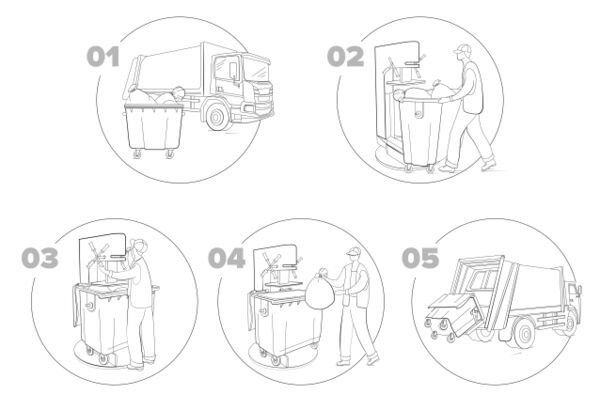 01

02

03

04

05