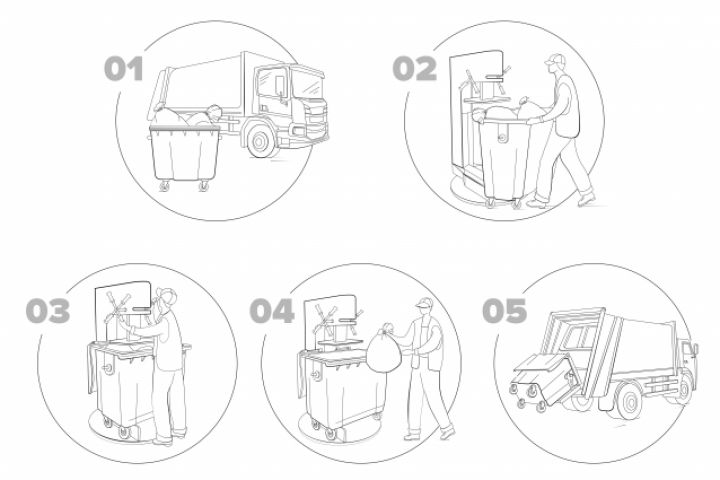 01

02

03

04

05