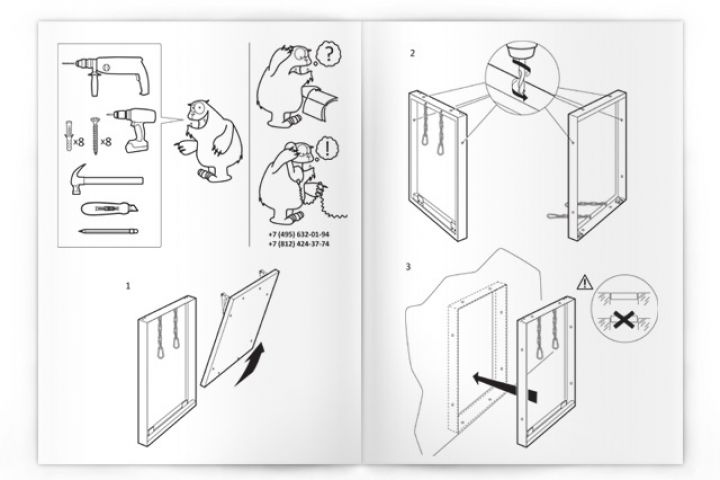 ×8 ×8

?

!

+7 (495) 632-01-94
+7 (812) 424-37-74

1

2

3