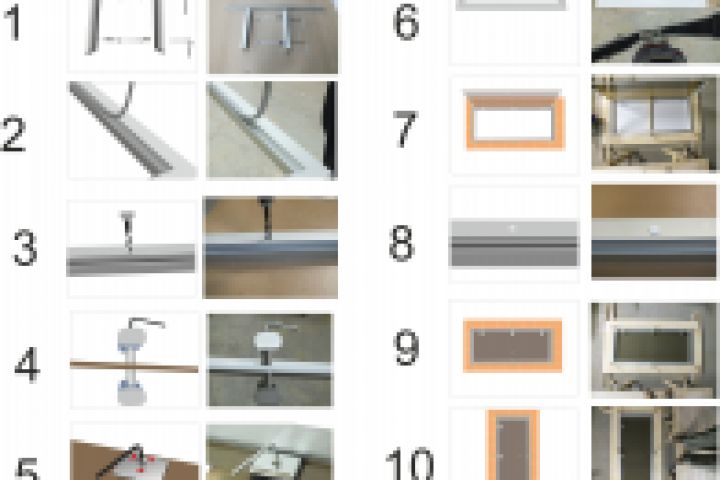 1

2

3

4

5

6

7

8

9

10