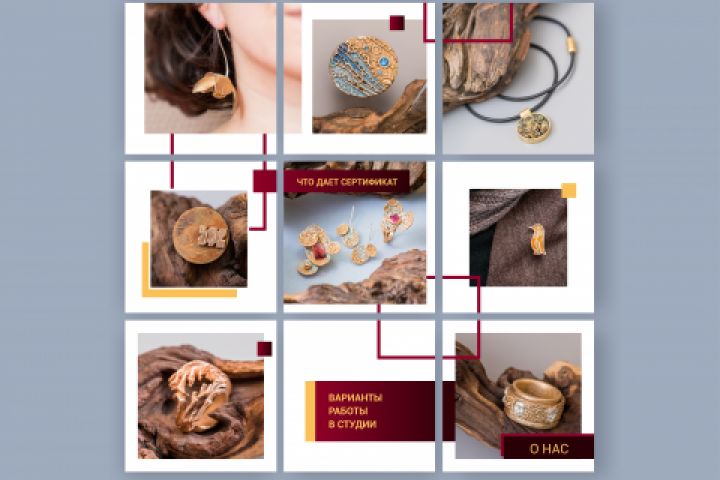 ЧТО ДАЕТ СЕРТИФИКАТ

ВАРИАНТЫ РАБОТЫ В СТУДИИ

О НАС