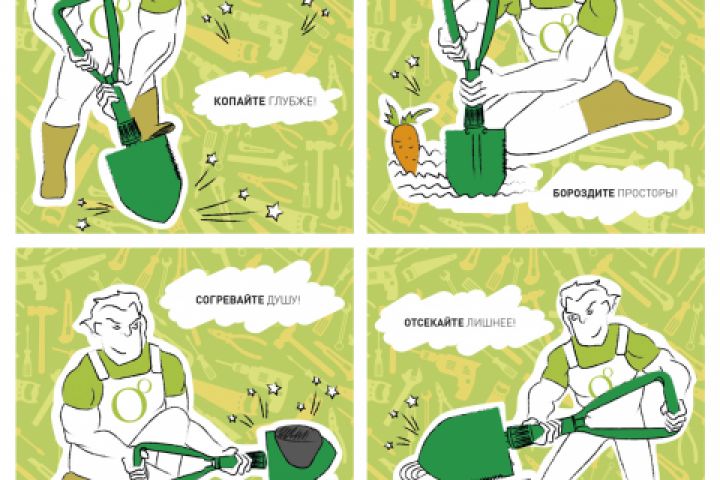 КОПАЙТЕ ГЛУБЖЕ!

БОРОЗДИТЕ ПРОСТОРЫ!

СОГРЕВАЙТЕ ДУШУ!

ОТСЕКАЙТЕ ЛИШНЕЕ!