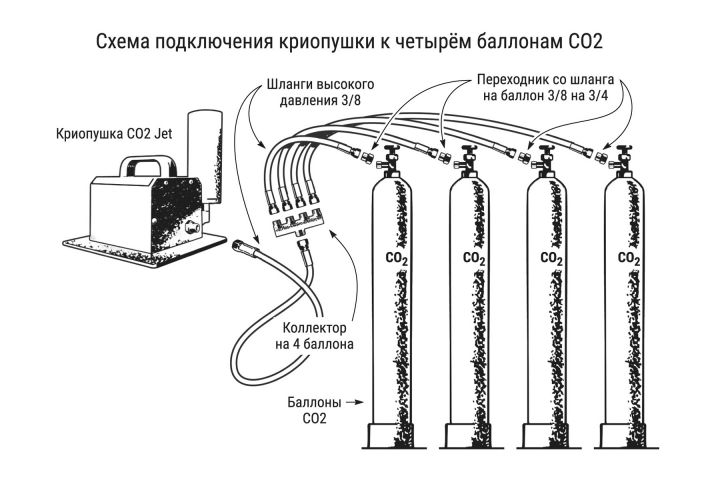 Схема подключения криопушки к четырём баллонам CO2

Шланги высокого давления 3/8

Переходник со шланга на баллон 3/8 на 3/4

Криопушка CO2 Jet

$CO_2$

$CO_2$

$CO_2$

$CO_2$

Коллектор на 4 баллона

Баллоны CO2