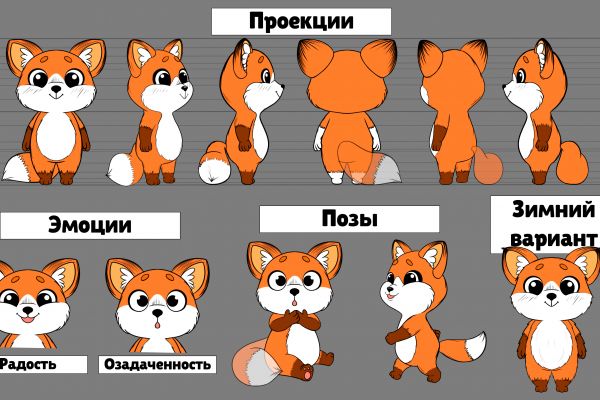 Проекции

Эмоции

Позы

Зимний вариант

Радость

Озадаченность