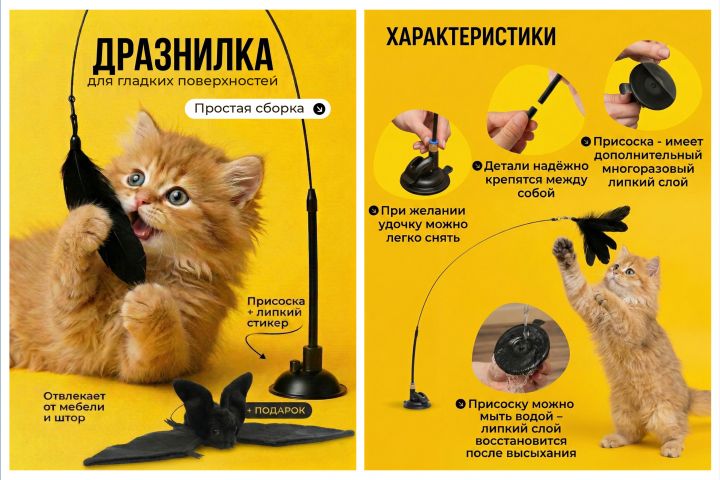 ДРАЗНИЛКА
для гладких поверхностей

Простая сборка

Присоска + липкий стикер

Отвлекает от мебели и штор

+ ПОДАРОК

ХАРАКТЕРИСТИКИ

При желании удочку можно легко снять

Детали надёжно крепятся между собой

Присоска - имеет дополнительный многоразовый липкий слой

Присоску можно мыть водой – липкий слой восстановится после высыхания