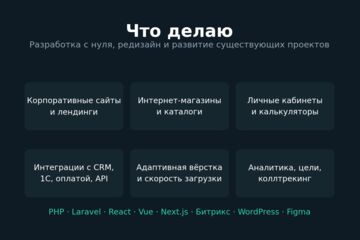 Что делаю

Разработка с нуля, редизайн и развитие существующих проектов

Корпоративные сайты и лендинги

Интернет-магазины и каталоги

Личные кабинеты и калькуляторы

Интеграции с CRM, 1С, оплатой, API

Адаптивная вёрстка и скорость загрузки

Аналитика, цели, коллтрекинг

PHP · Laravel · React · Vue · Next.js · Битрикс · WordPress · Figma